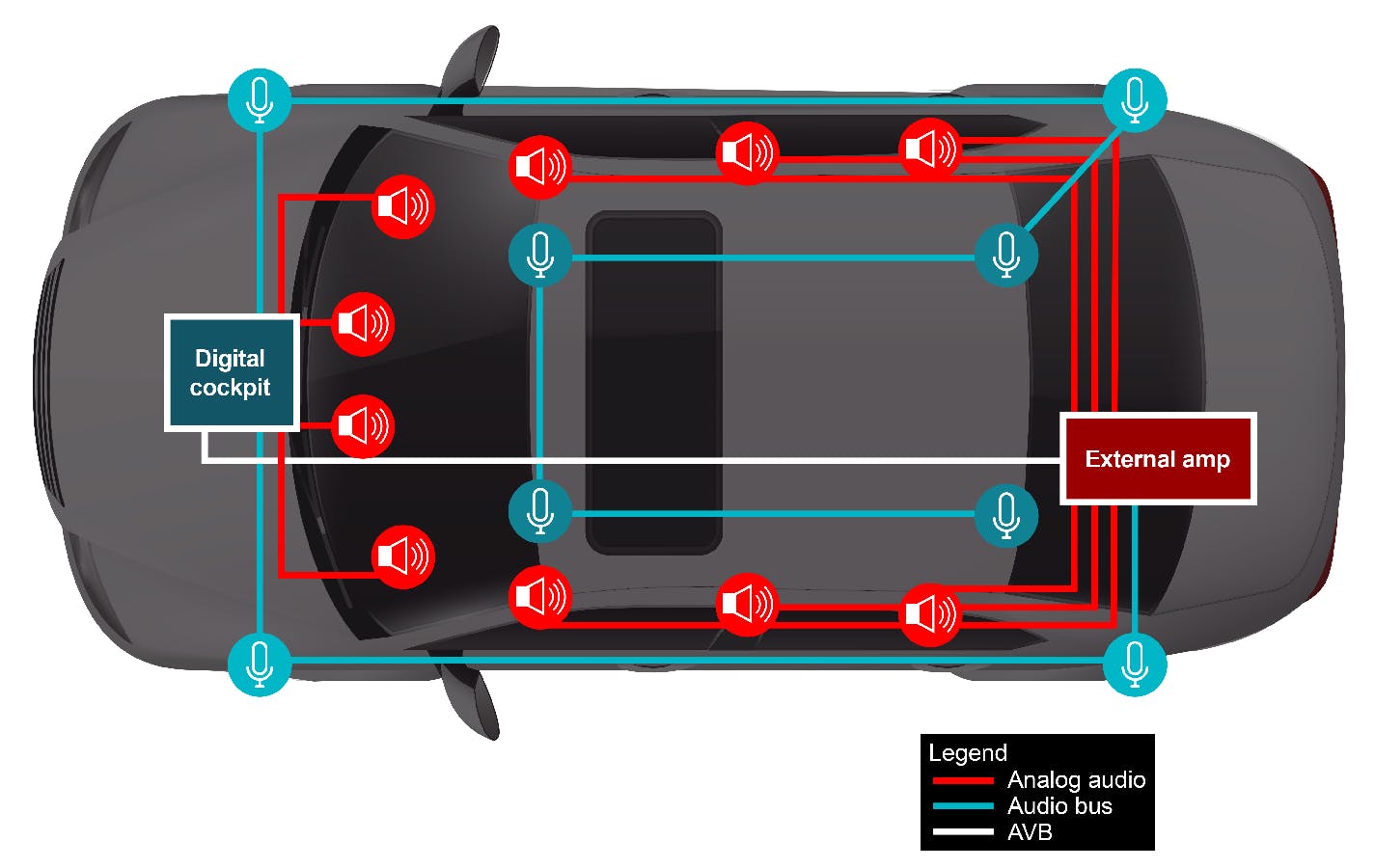 Digital cockpit

External amp

Legend
Analog audio
Audio bus
AVB