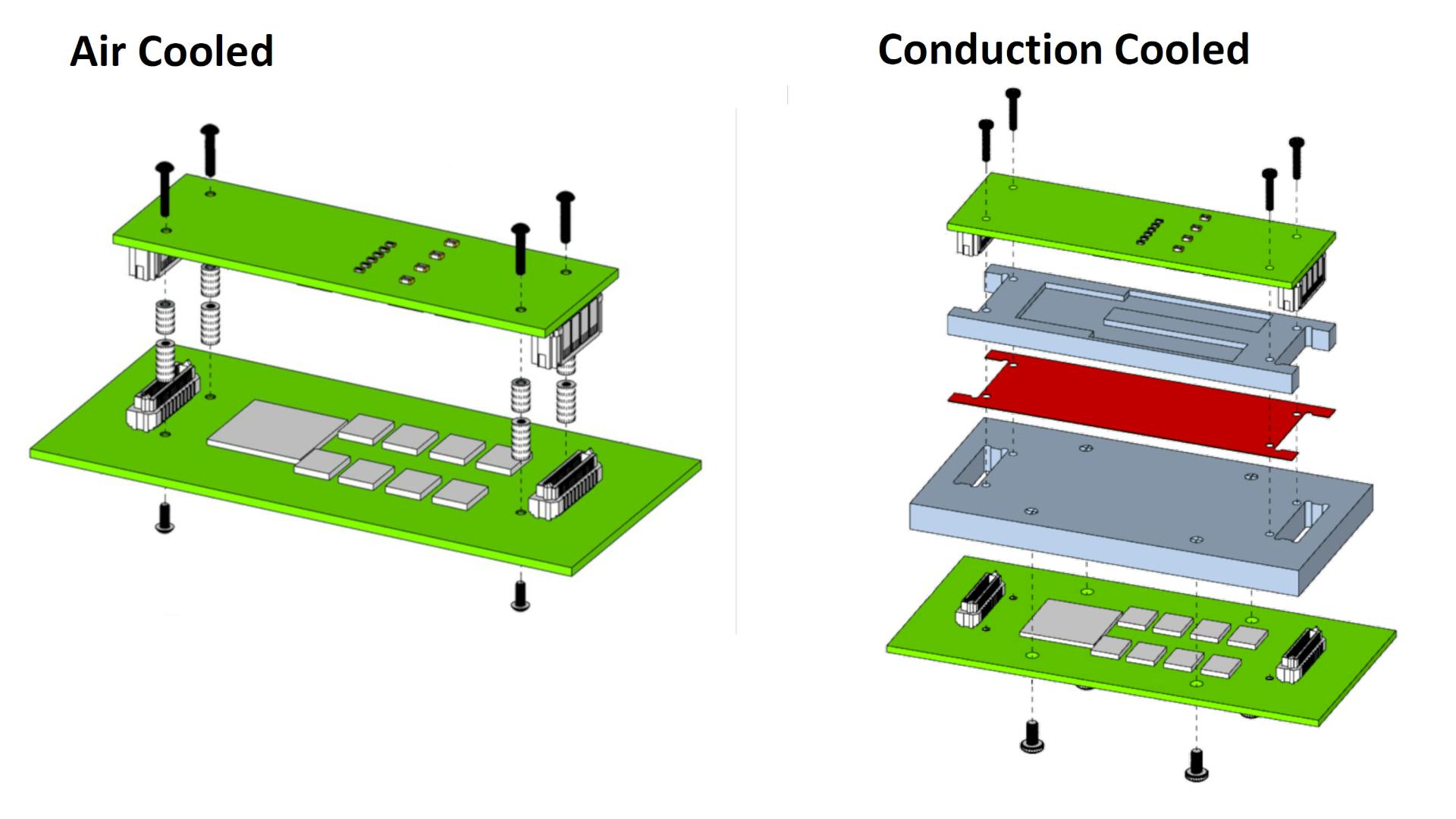 Air Cooled

Conduction Cooled