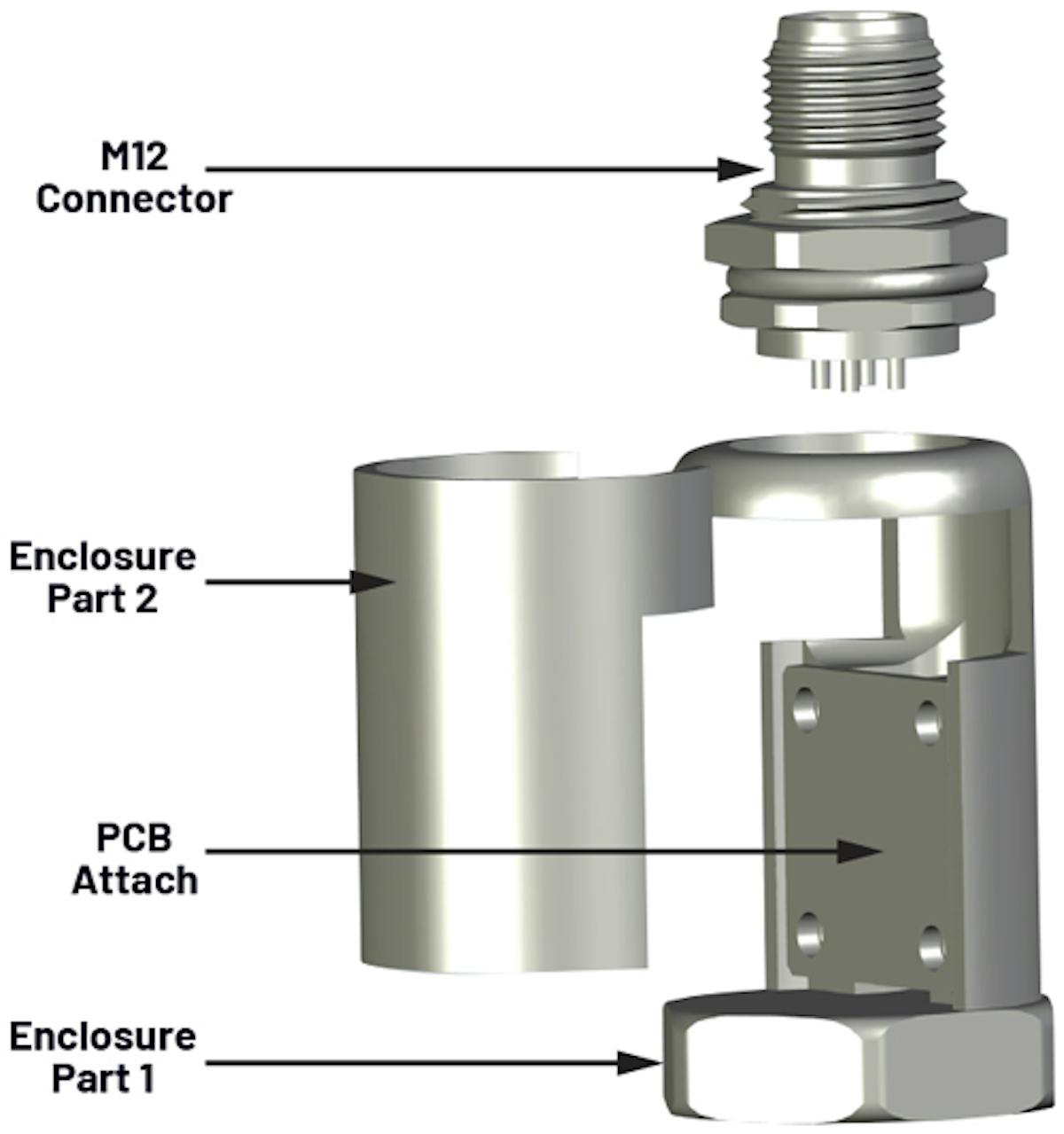 M12
Connector

Enclosure
Part 2

PCB
Attach

Enclosure
Part 1