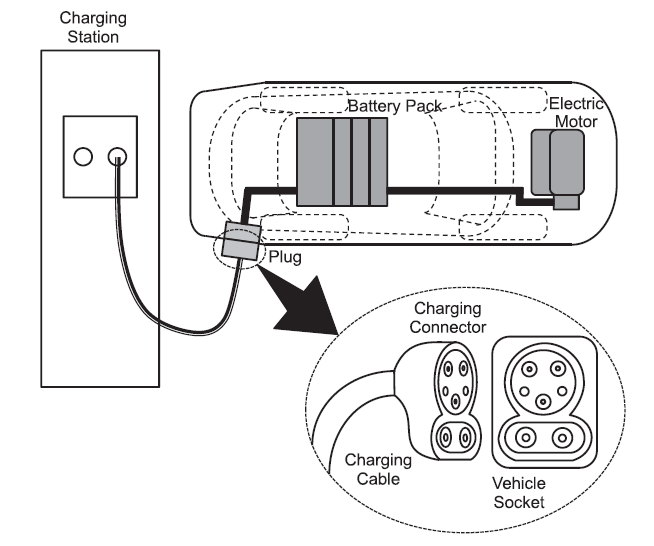 Charging Station

Battery Pack

Electric Motor

Plug

Charging Connector

Charging Cable

Vehicle Socket