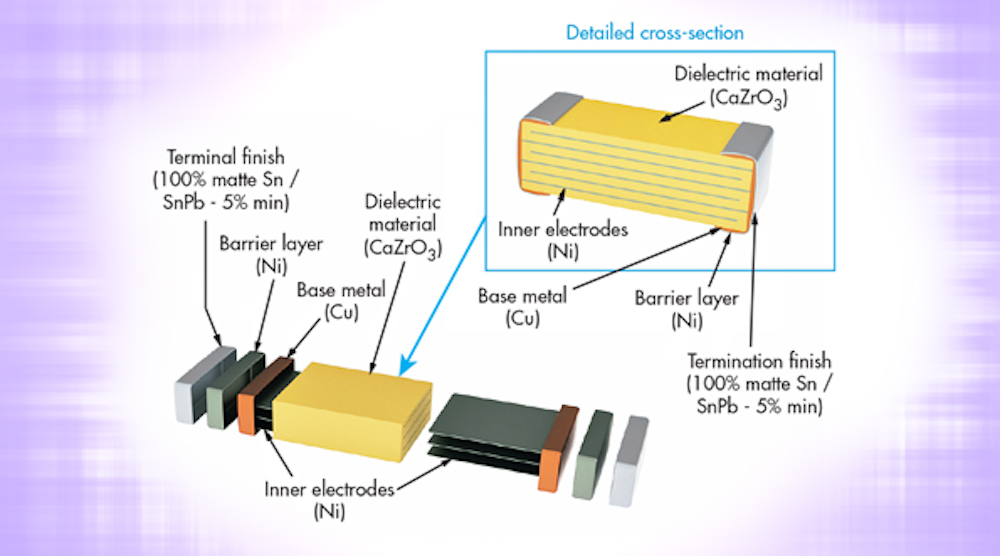 Detailed cross-section

Dielectric material ($CaZrO_3$)

Inner electrodes (Ni)

Base metal (Cu)

Barrier layer (Ni)

Termination finish (100% matte Sn / SnPb - 5% min)

Terminal finish (100% matte Sn / SnPb - 5% min)

Barrier layer (Ni)

Base metal (Cu)

Dielectric material ($CaZrO_3$)

Inner electrodes (Ni)