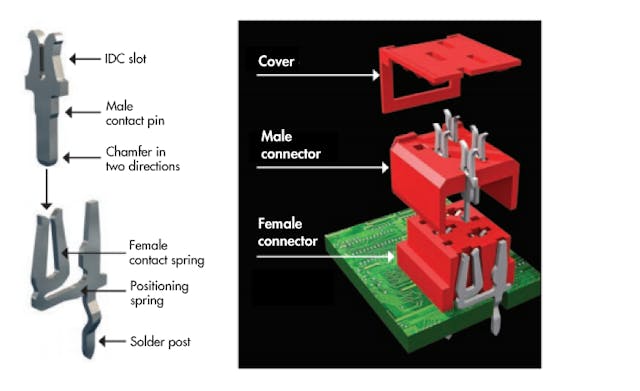 IDC slot

Male contact pin

Chamfer in two directions

Female contact spring

Positioning spring

Solder post

Cover

Male connector

Female connector