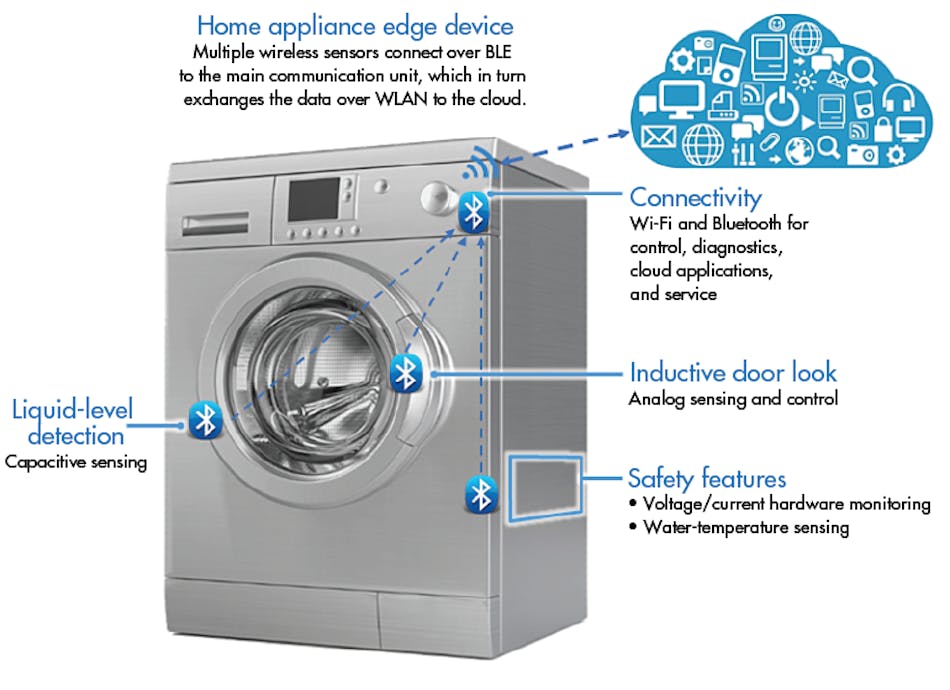 Home appliance edge device
Multiple wireless sensors connect over BLE to the main communication unit, which in turn exchanges the data over WLAN to the cloud.

Connectivity
Wi-Fi and Bluetooth for control, diagnostics, cloud applications, and service

Inductive door look
Analog sensing and control

Liquid-level detection
Capacitive sensing

Safety features
• Voltage/current hardware monitoring
• Water-temperature sensing