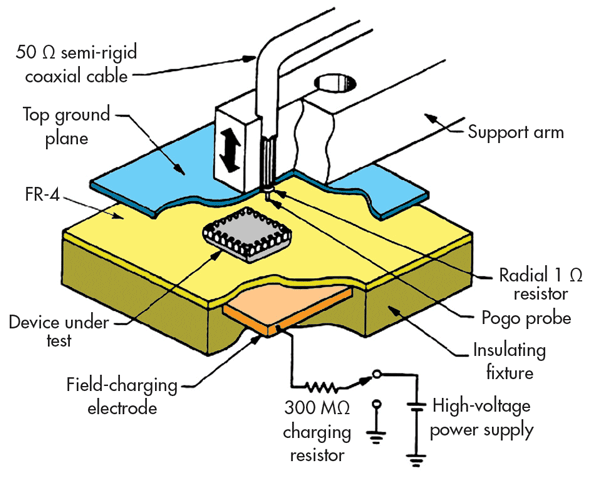 50 Ω semi-rigid coaxial cable

Top ground plane

Support arm

FR-4

Radial 1 Ω resistor

Pogo probe

Device under test

Insulating fixture

Field-charging electrode

300 MΩ charging resistor

High-voltage power supply